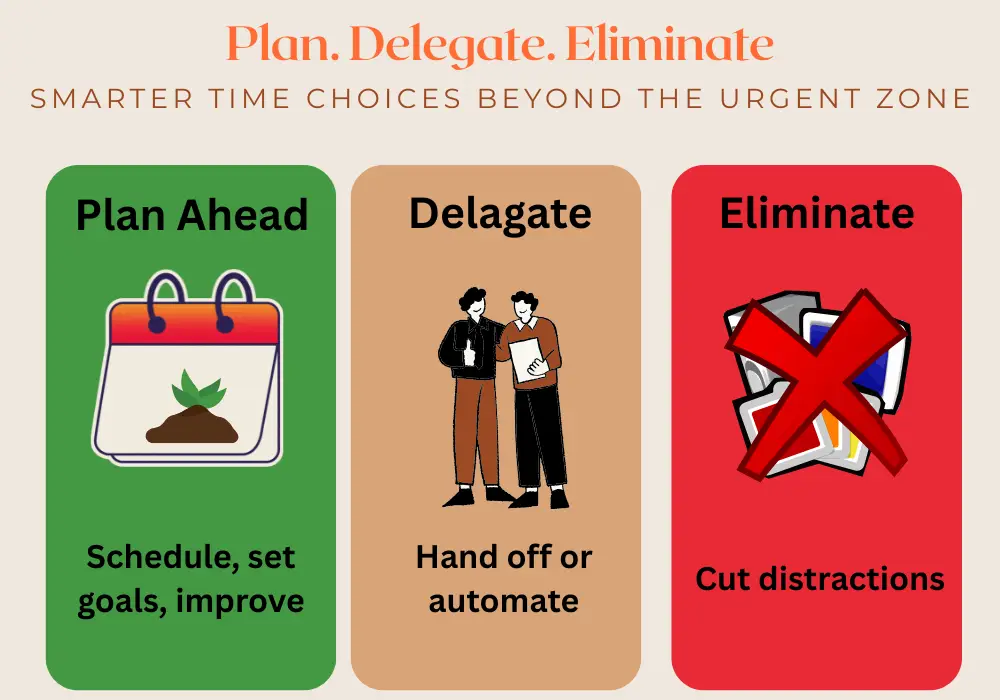 Plan. Delegate. Eliminate
SMARTER TIME CHOICES BEYOND THE URGENT ZONE

Plan Ahead

Schedule, set goals, improve

Delagate

Hand off or automate

Eliminate

Cut distractions